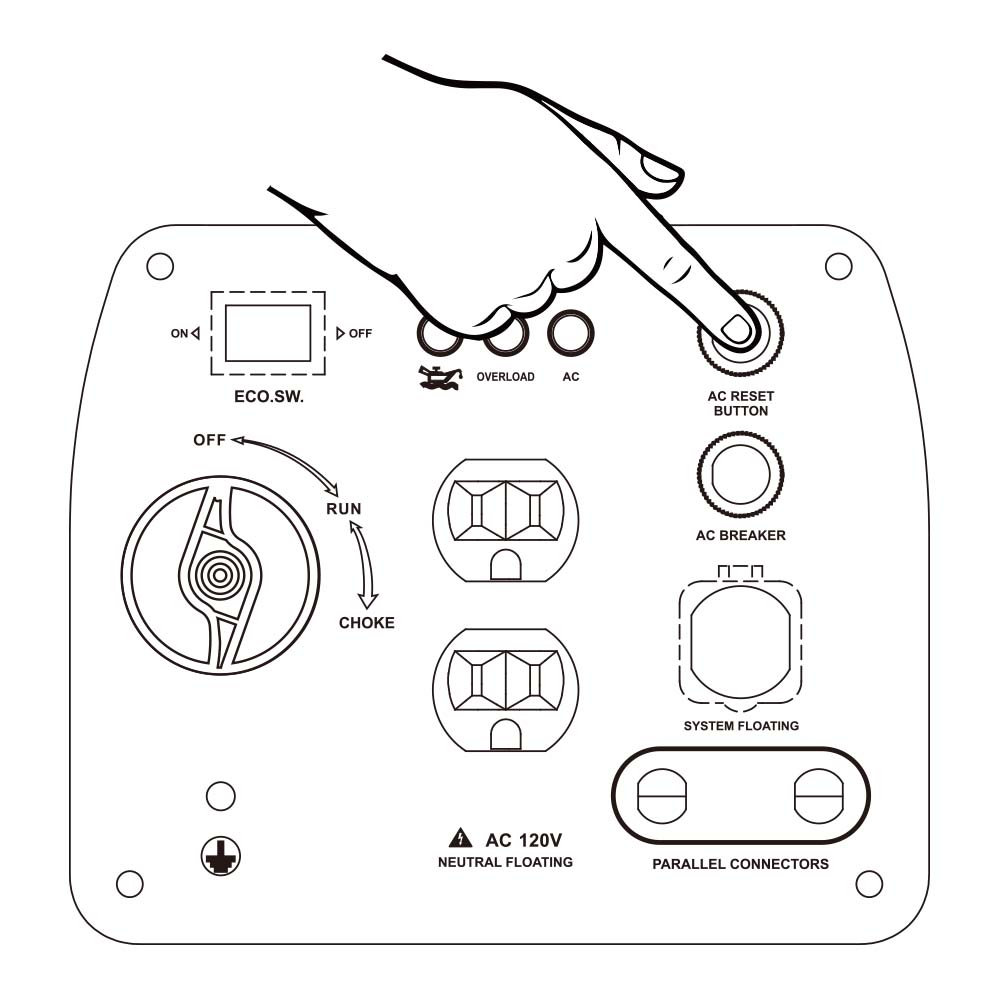 ON OFF
ECO.SW.

OVERLOAD AC

AC RESET BUTTON

OFF
RUN
CHOKE

AC BREAKER

SYSTEM FLOATING

AC 120V
NEUTRAL FLOATING

PARALLEL CONNECTORS