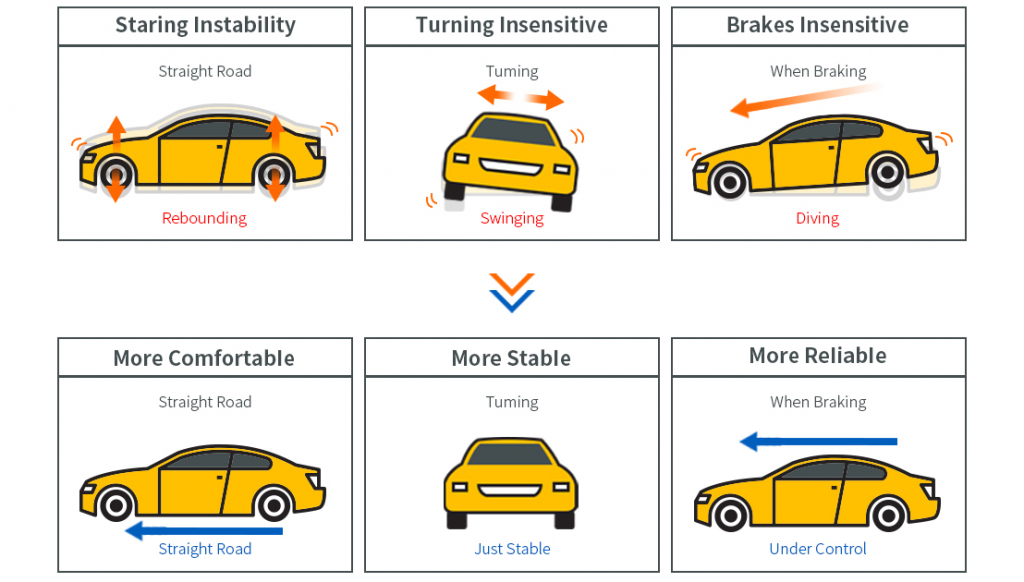 Staring Instability

Straight Road

Rebounding

Turning Insensitive

Tuming

Swinging

Brakes Insensitive

When Braking

Diving

More Comfortable

Straight Road

Straight Road

More Stable

Tuming

Just Stable

More Reliable

When Braking

Under Control