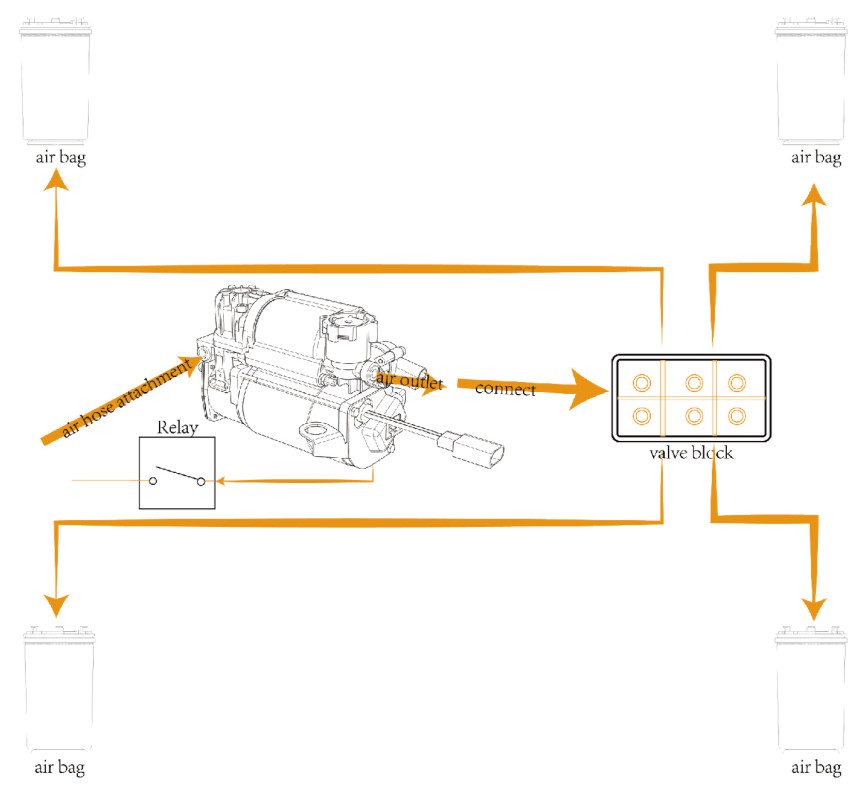 air bag

air bag

air hose attachment

air outlet

connect

Relay

valve block

air bag

air bag